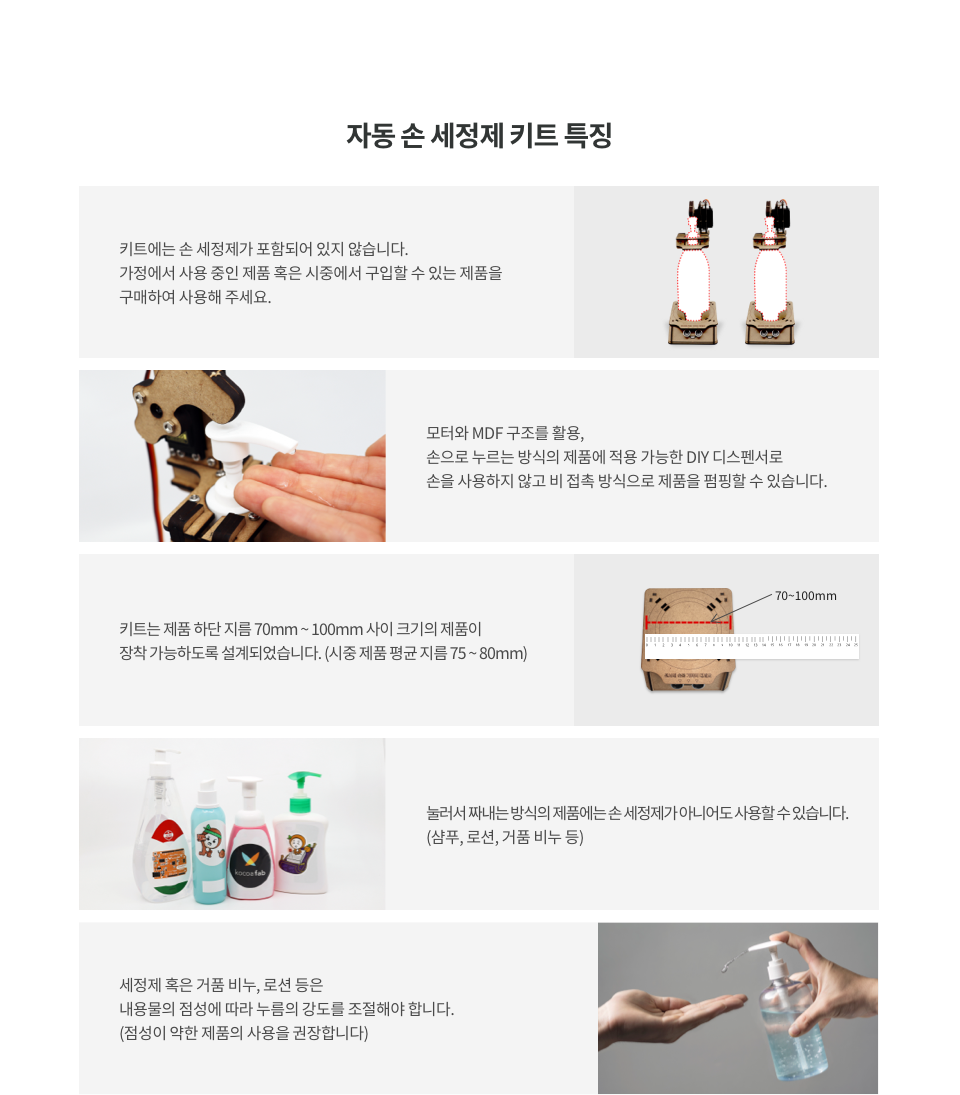 자동 손 세정제 키트 특징

키트에는 손 세정제가 포함되어 있지 않습니다.
가정에서 사용 중인 제품 혹은 시중에서 구입할 수 있는 제품을
구매하여 사용해 주세요.

모터와 MDF 구조를 활용,
손으로 누르는 방식의 제품에 적용 가능한 DIY 디스펜서로
손을 사용하지 않고 비 접촉 방식으로 제품을 펌핑할 수 있습니다.

키트는 제품 하단 지름 70mm ~ 100mm 사이 크기의 제품이
장착 가능하도록 설계되었습니다. (시중 제품 평균 지름 75 ~ 80mm)

70~100mm

눌러서 짜내는 방식의 제품에는 손 세정제가 아니어도 사용할 수 있습니다.
(샴푸, 로션, 거품 비누 등)

kocoafab

세정제 혹은 거품 비누, 로션 등은
내용물의 점성에 따라 누름의 강도를 조절해야 합니다.
(점성이 약한 제품의 사용을 권장합니다)